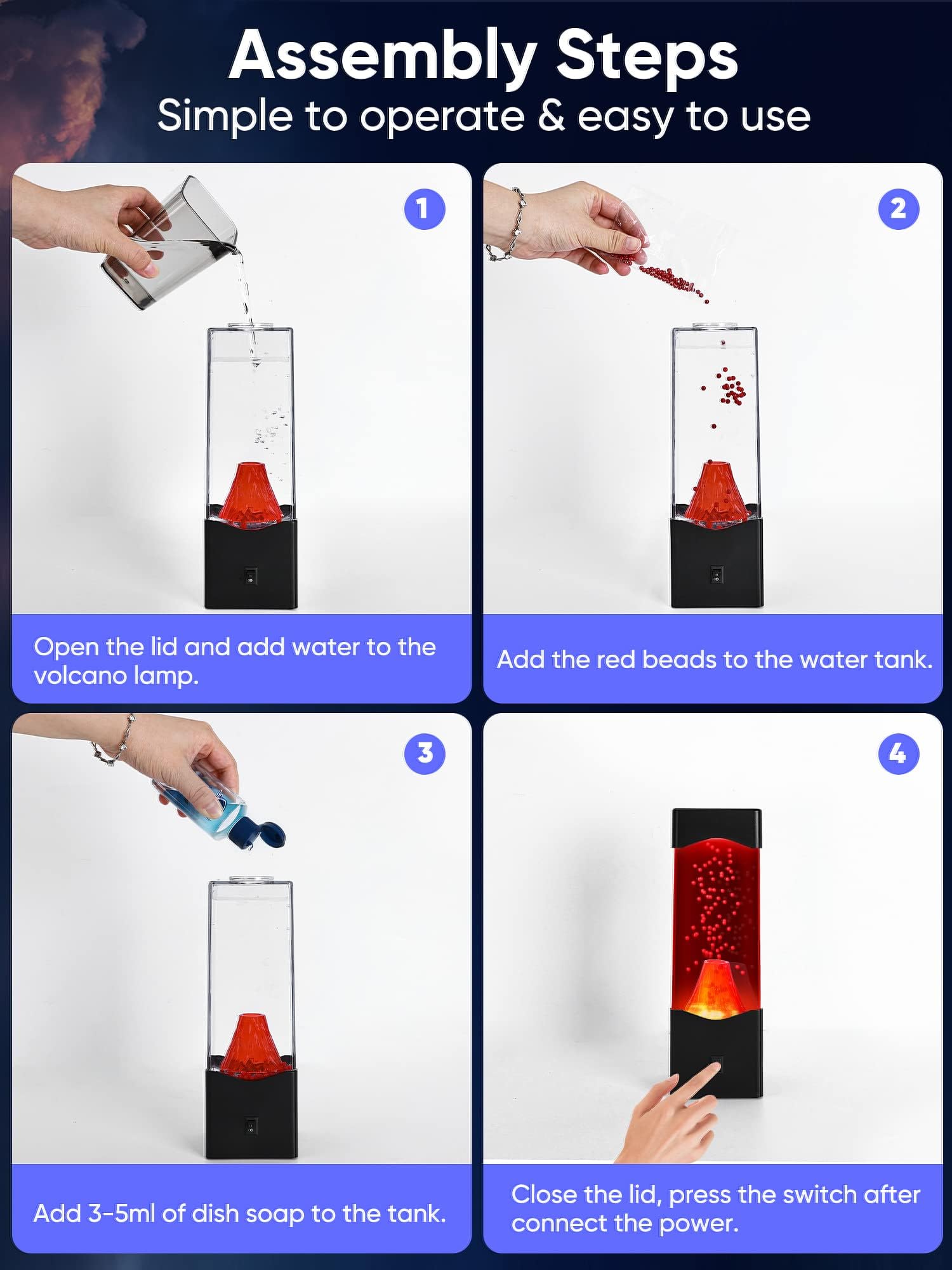 Assembly Steps
Simple to operate & easy to use

1

Open the lid and add water to the volcano lamp.

2

Add the red beads to the water tank.

3

Add 3-5ml of dish soap to the tank.

4

Close the lid, press the switch after connect the power.